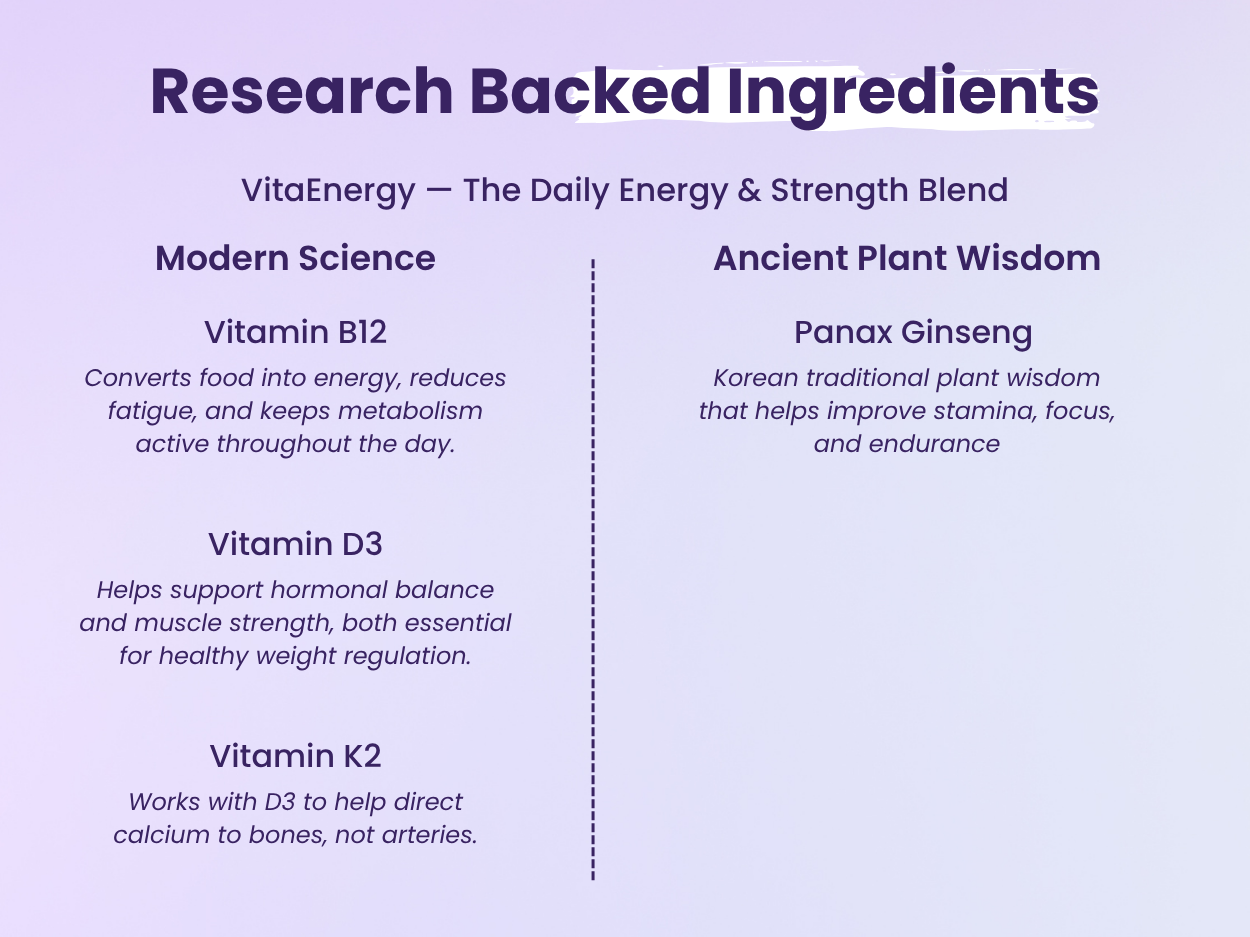 Research Backed Ingredients

VitaEnergy — The Daily Energy & Strength Blend

Modern Science

Vitamin B12

Converts food into energy, reduces fatigue, and keeps metabolism active throughout the day.

Vitamin D3

Helps support hormonal balance and muscle strength, both essential for healthy weight regulation.

Vitamin K2

Works with D3 to help direct calcium to bones, not arteries.

Ancient Plant Wisdom

Panax Ginseng

Korean traditional plant wisdom that helps improve stamina, focus, and endurance