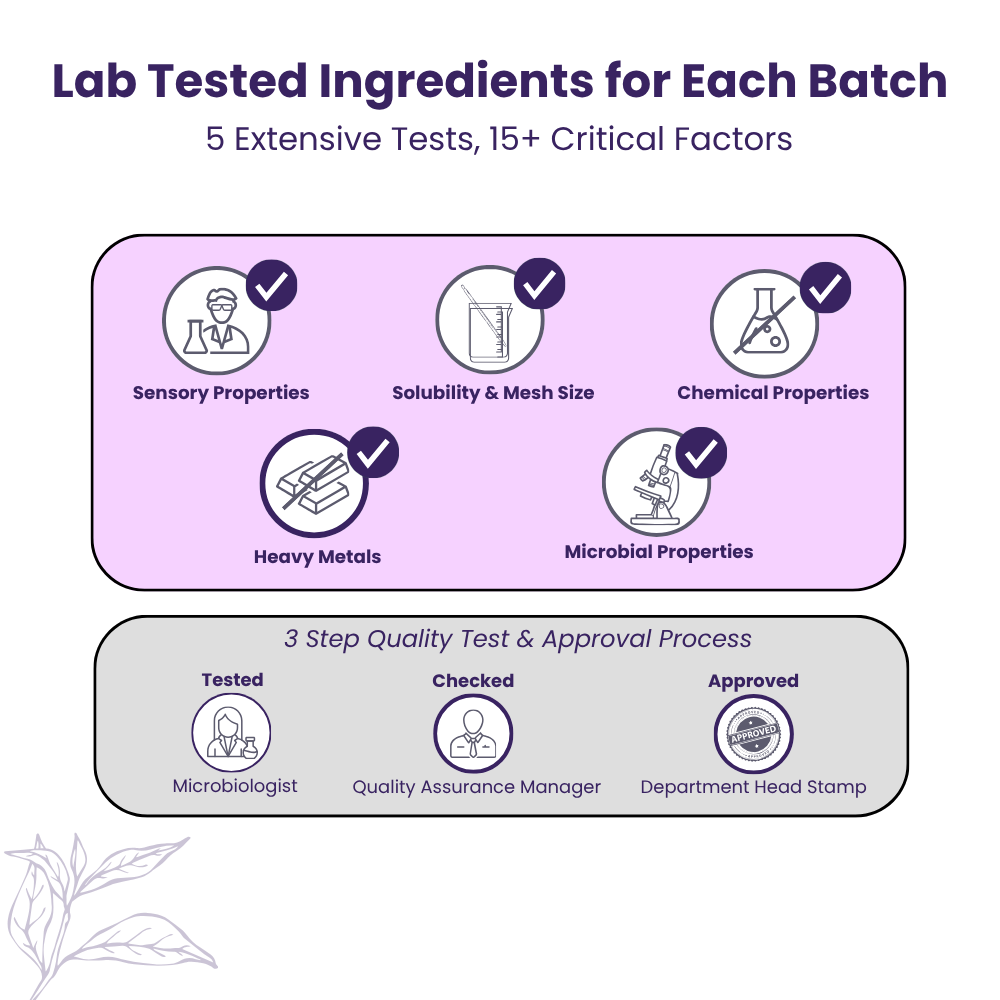 Lab Tested Ingredients for Each Batch
5 Extensive Tests, 15+ Critical Factors

Sensory Properties
Solubility & Mesh Size
Chemical Properties
Heavy Metals
Microbial Properties

3 Step Quality Test & Approval Process

Tested
Microbiologist

Checked
Quality Assurance Manager

Approved
APPROVED
Department Head Stamp